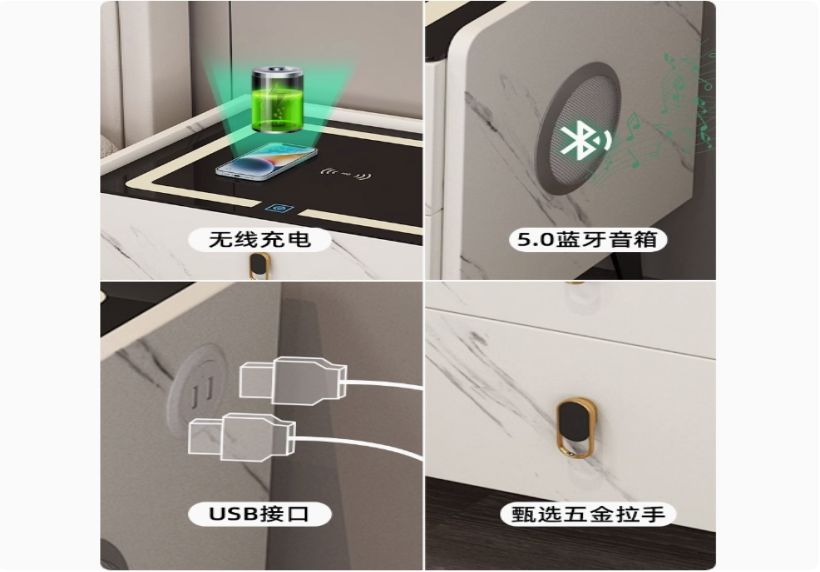 无线充电

5.0蓝牙音箱

USB接口

甄选五金拉手