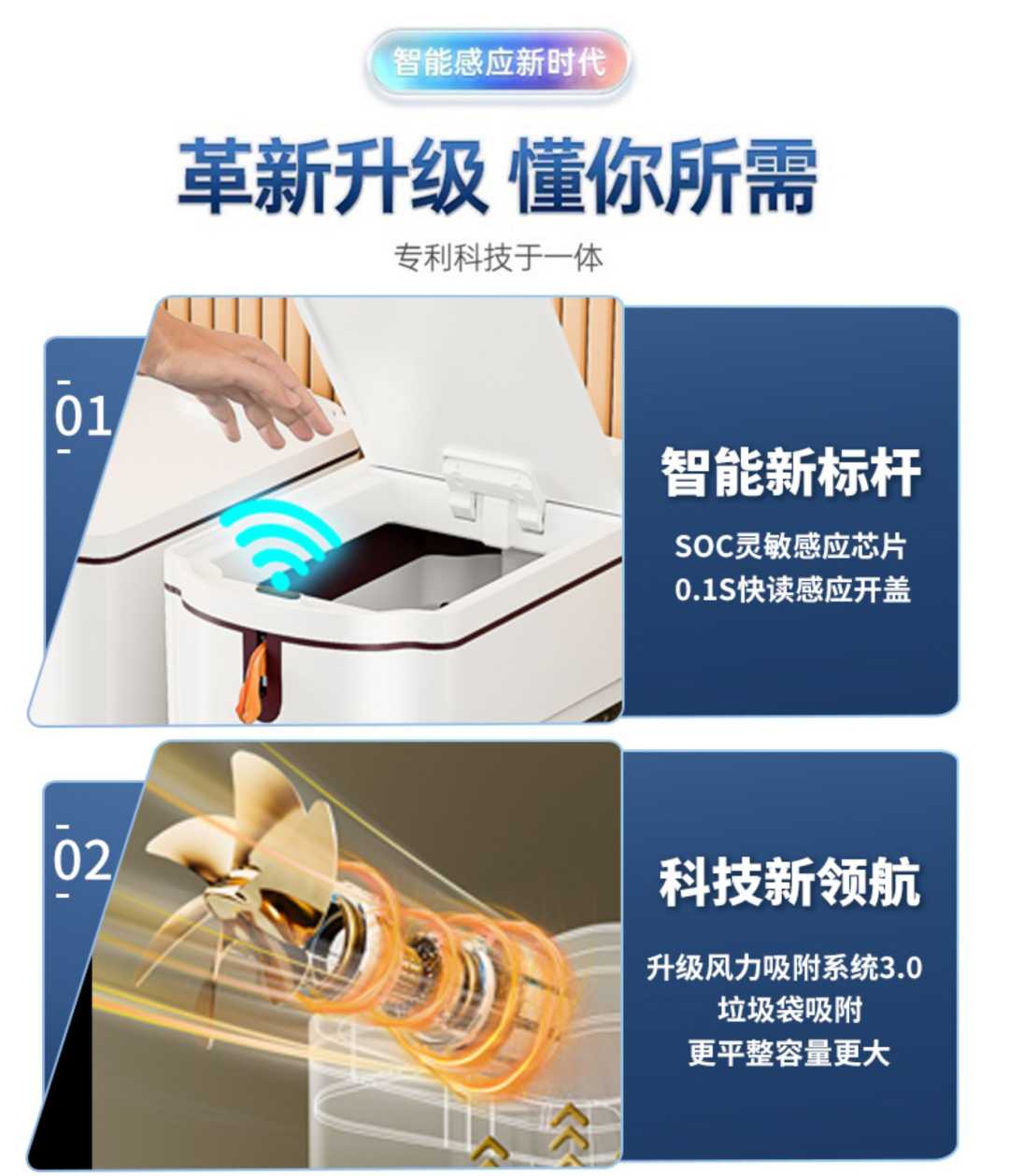 智能感应新时代

革新升级 懂你所需

专利科技于一体

01

智能新标杆

SOC灵敏感应芯片
0.1S快读感应开盖

02

科技新领航

升级风力吸附系统3.0
垃圾袋吸附
更平整容量更大