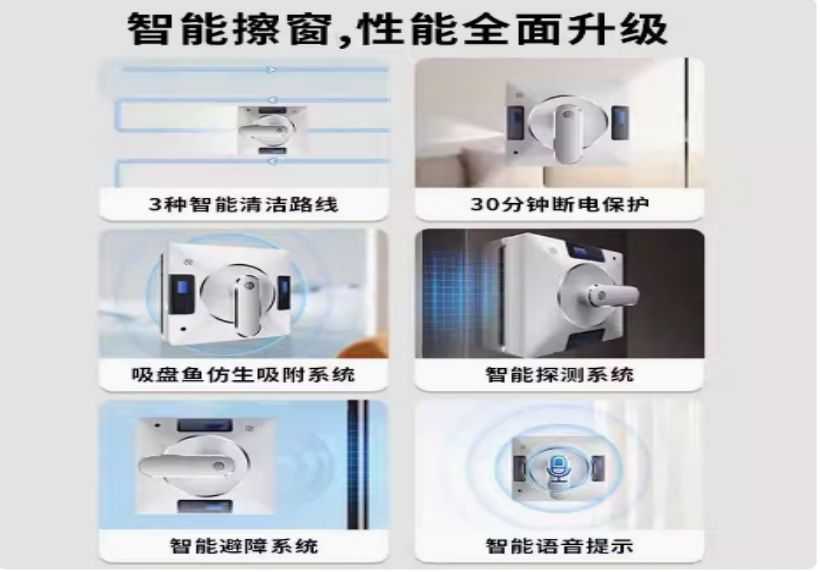 智能擦窗,性能全面升级

3种智能清洁路线

30分钟断电保护

吸盘鱼仿生吸附系统

智能探测系统

智能避障系统

智能语音提示