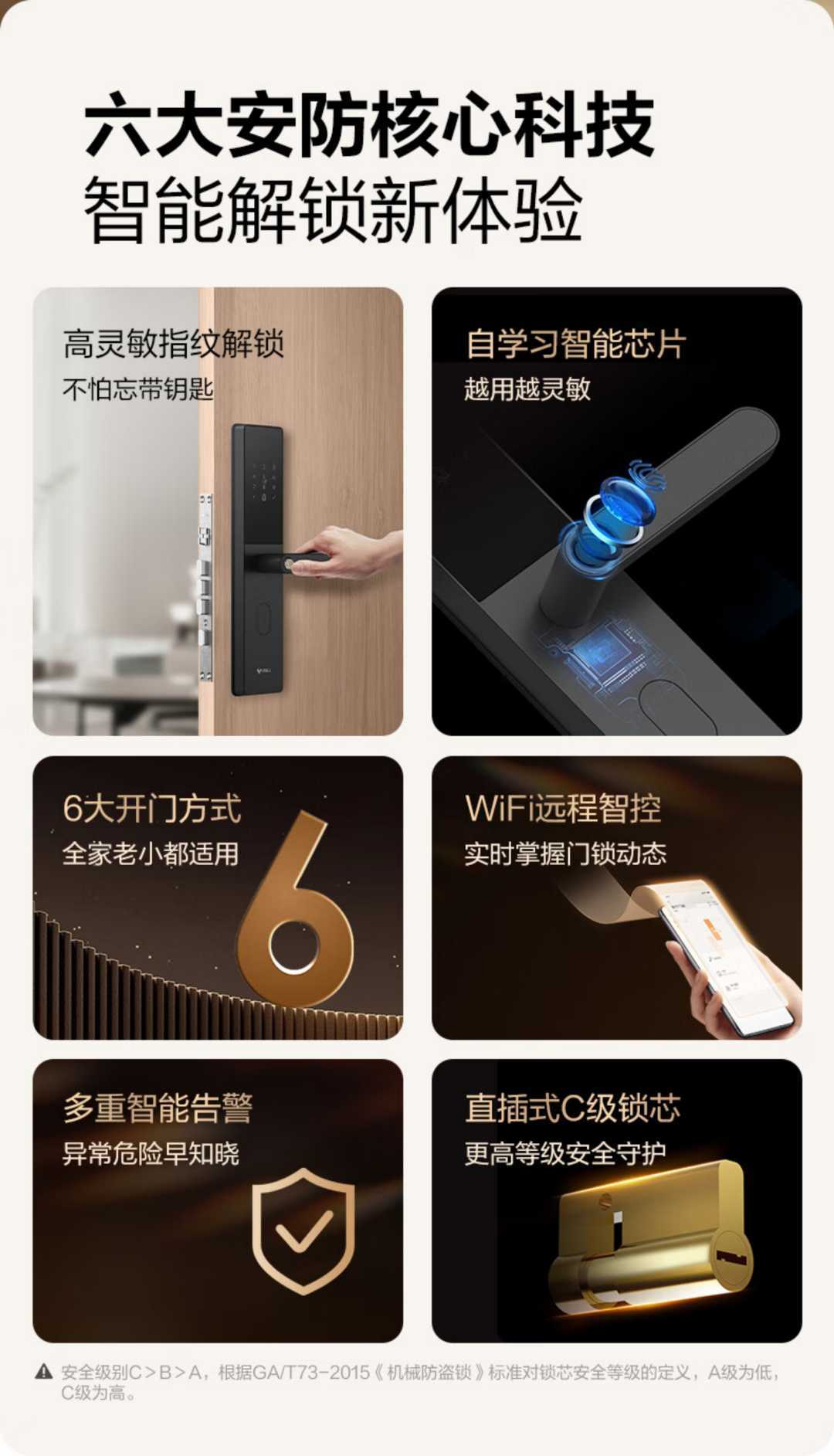 六大安防核心科技
智能解锁新体验

高灵敏指纹解锁
不怕忘带钥匙

自学习智能芯片
越用越灵敏

6大开门方式
全家老小都适用

6

WiFi远程智控
实时掌握门锁动态

多重智能告警
异常危险早知晓

直插式C级锁芯
更高等级安全守护

安全级别C＞B＞A，根据GA/T73-2015《机械防盗锁》标准对锁芯安全等级的定义，A级为低，C级为高。