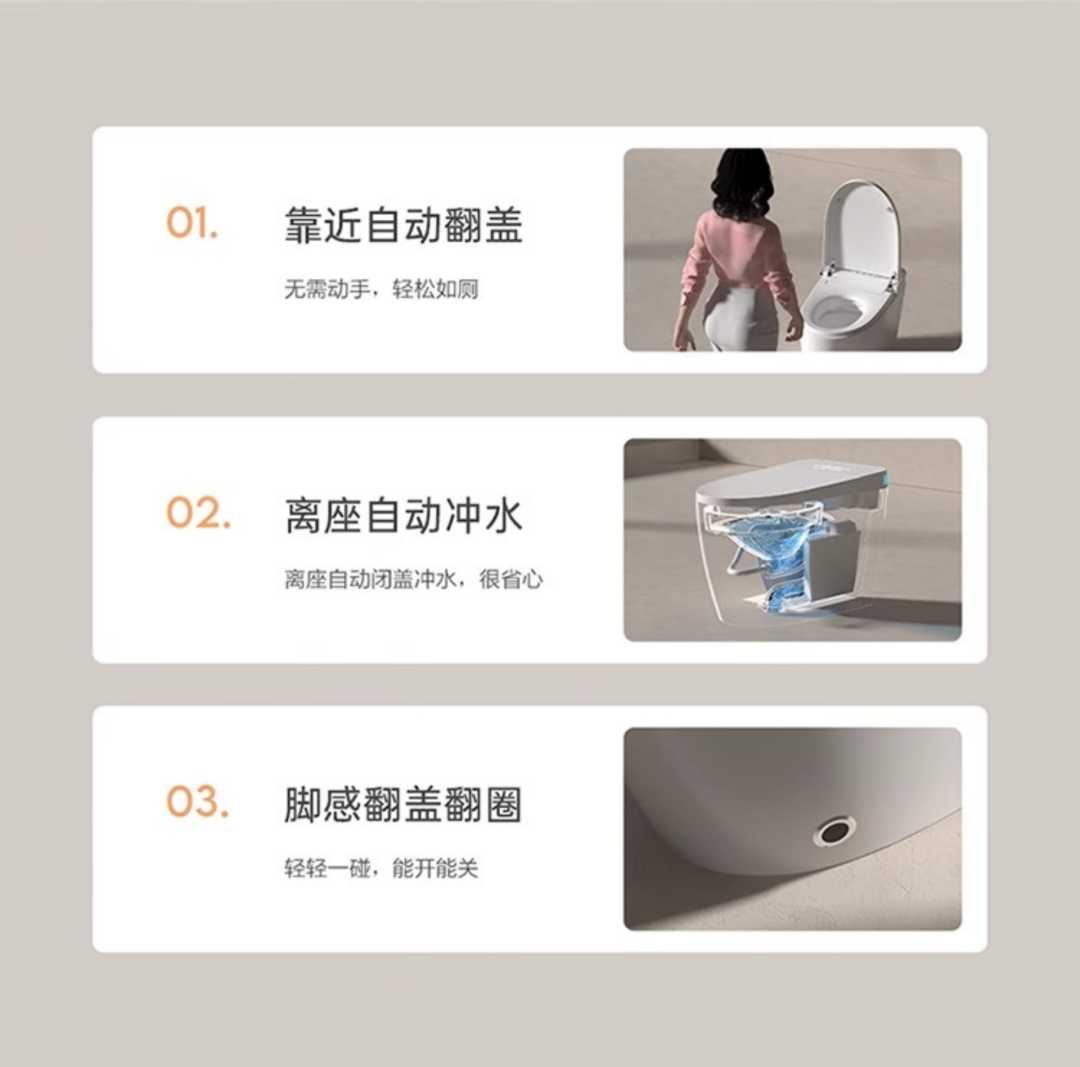 01. 靠近自动翻盖

无需动手，轻松如厕

02. 离座自动冲水

离座自动闭盖冲水，很省心

03. 脚感翻盖翻圈

轻轻一碰，能开能关